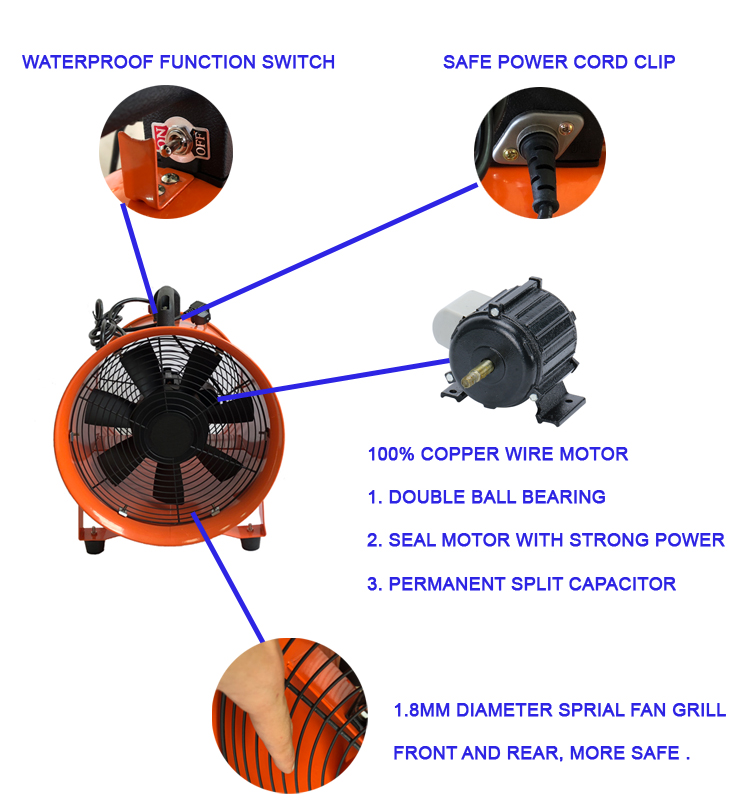 WATERPROOF FUNCTION SWITCH

SAFE POWER CORD CLIP

ON

OFF

100% COPPER WIRE MOTOR

1. DOUBLE BALL BEARING

2. SEAL MOTOR WITH STRONG POWER

3. PERMANENT SPLIT CAPACITOR

1.8MM DIAMETER SPRIAL FAN GRILL

FRONT AND REAR, MORE SAFE .